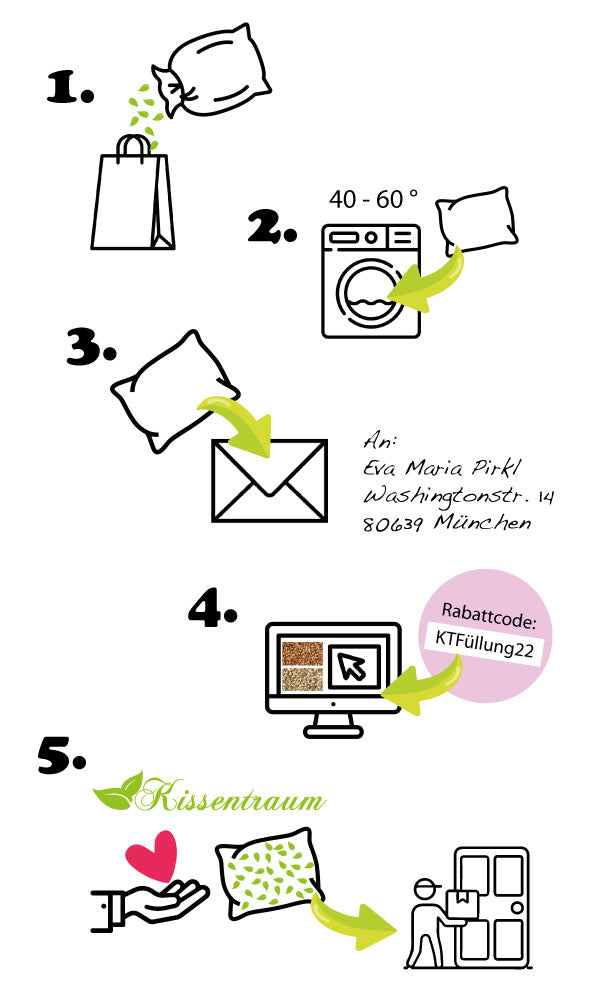 1.

2.

40 - 60 °

3.

An:
Eva Maria Pirkl
Washingtonstr. 14
80639 München

4.

Rabattcode:
KTFüllung22

5.

Kissentraum